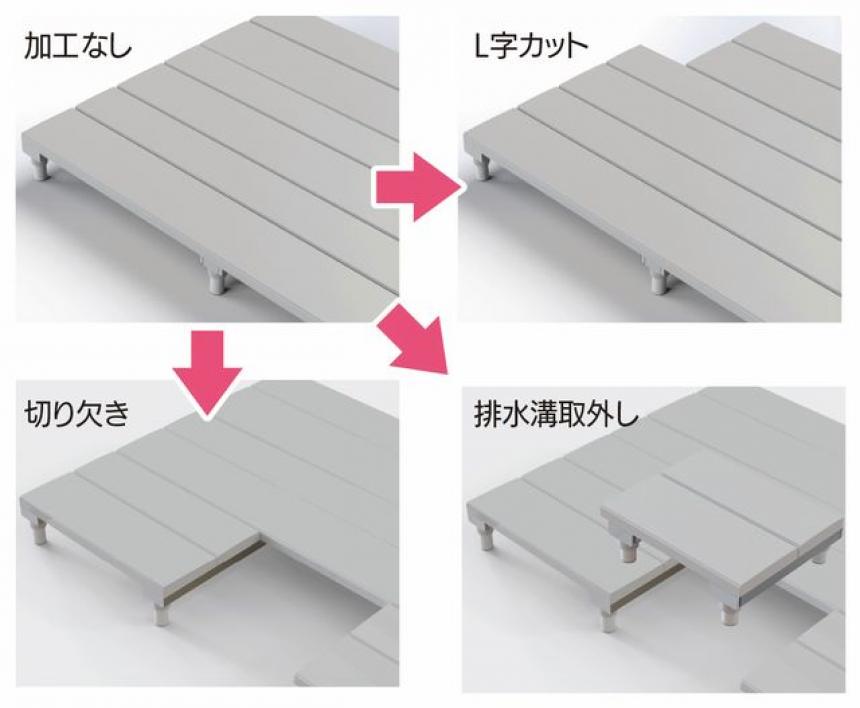 加工なし

L字カット

切り欠き

排水溝取外し