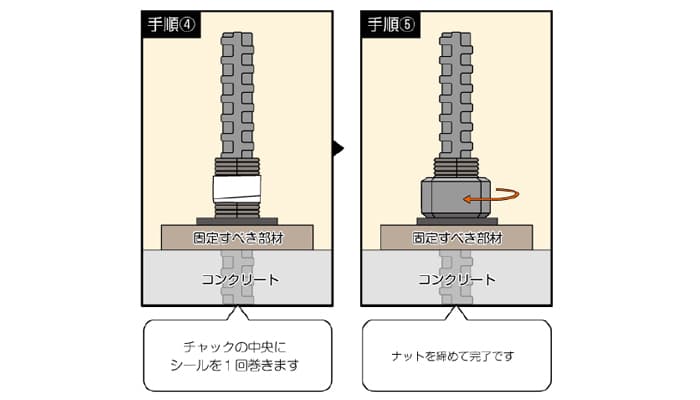 手順④

固定すべき部材

コンクリート

チャックの中央に
シールを１回巻きます

手順⑤

固定すべき部材

コンクリート

ナットを締めて完了です