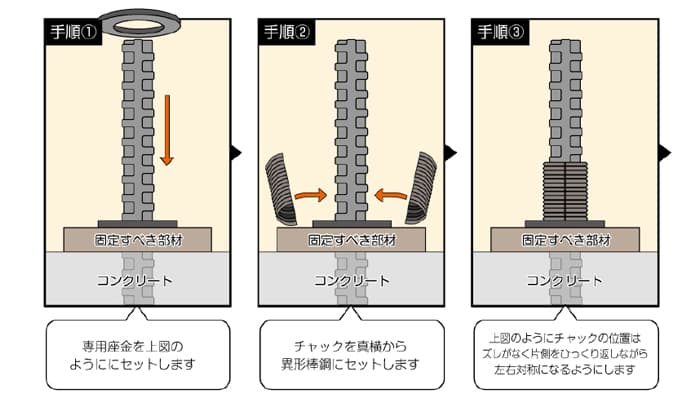 手順①

固定すべき部材

コンクリート

専用座金を上図のようににセットします

手順②

固定すべき部材

コンクリート

チャックを真横から異形棒鋼にセットします

手順③

固定すべき部材

コンクリート

上図のようにチャックの位置はズレがなく片側をひっくり返しながら左右対称になるようにします