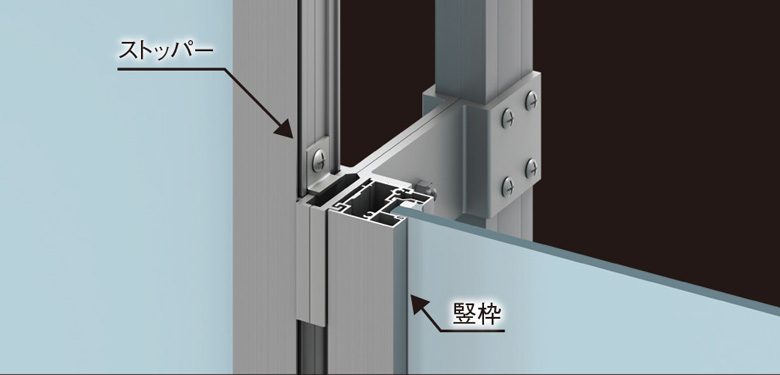 ストッパー

竪枠