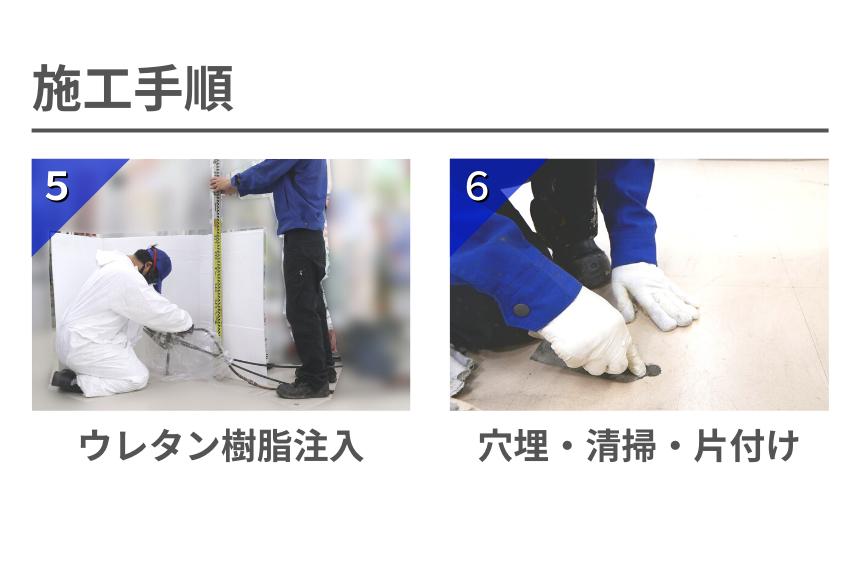 施工手順

5

ウレタン樹脂注入

6

穴埋・清掃・片付け