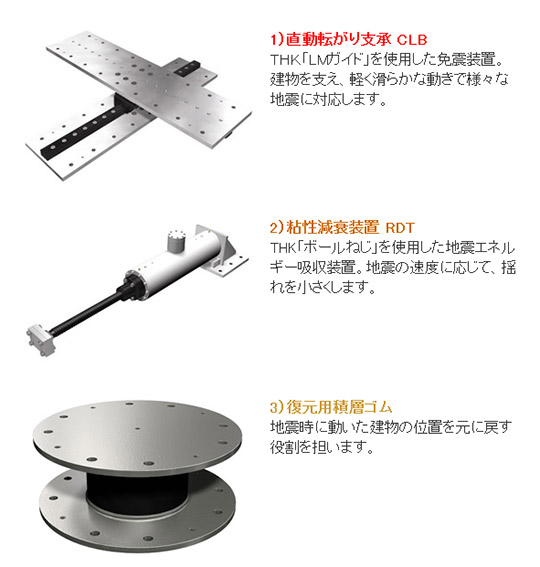 1)直動転がり支承 CLB
THK「LMガイド」を使用した免震装置。建物を支え、軽く滑らかな動きで様々な地震に対応します。

2)粘性減衰装置 RDT
THK「ボールねじ」を使用した地震エネルギー吸収装置。地震の速度に応じて、揺れを小さくします。

3)復元用積層ゴム
地震時に動いた建物の位置を元に戻す役割を担います。