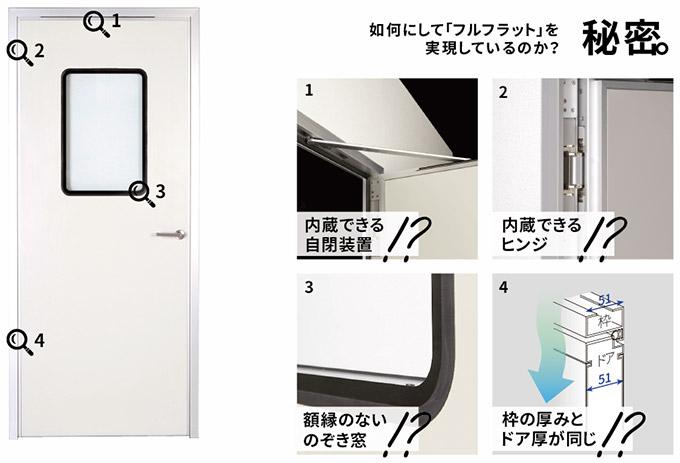 1
2
3
4

如何にして「フルフラット」を実現しているのか？

秘密。

1
内蔵できる自閉装置 !?

2
内蔵できるヒンジ !?

3
額縁のないのぞき窓 !?

4
51
枠
ドア
51
枠の厚みとドア厚が同じ !?