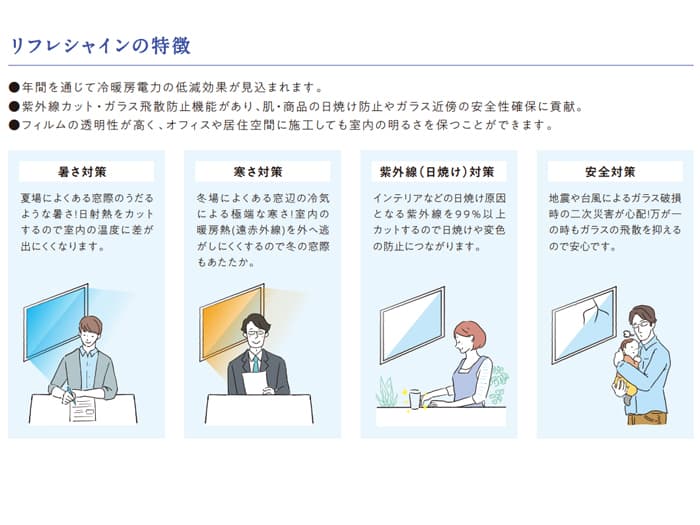 リフレシャインの特徴

●年間を通じて冷暖房電力の低減効果が見込まれます。
●紫外線カット・ガラス飛散防止機能があり、肌・商品の日焼け防止やガラス近傍の安全性確保に貢献。
●フィルムの透明性が高く、オフィスや居住空間に施工しても室内の明るさを保つことができます。

暑さ対策

夏場によくある窓際のうだるような暑さ!日射熱をカットするので室内の温度に差が出にくくなります。

寒さ対策

冬場によくある窓辺の冷気による極端な寒さ!室内の暖房熱(遠赤外線)を外へ逃がしにくくするので冬の窓際もあたたか。

紫外線(日焼け)対策

インテリアなどの日焼け原因となる紫外線を99%以上カットするので日焼けや変色の防止につながります。

安全対策

地震や台風によるガラス破損時の二次災害が心配!万が一の時もガラスの飛散を抑えるので安心です。