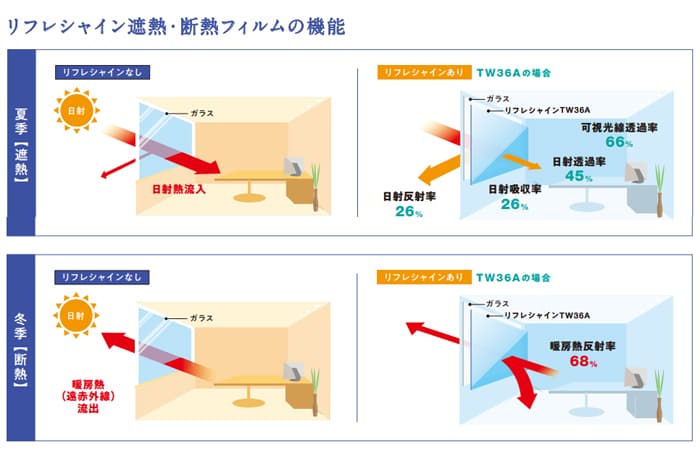 リフレシャイン遮熱･断熱フィルムの機能

夏季【遮熱】

リフレシャインなし

日射

ガラス

日射熱流入

リフレシャインあり　TW36Aの場合

ガラス

リフレシャインTW36A

可視光線透過率
66%

日射透過率
45%

日射吸収率
26%

日射反射率
26%

冬季【断熱】

リフレシャインなし

日射

ガラス

暖房熱
(遠赤外線)
流出

リフレシャインあり　TW36Aの場合

ガラス

リフレシャインTW36A

暖房熱反射率
68%