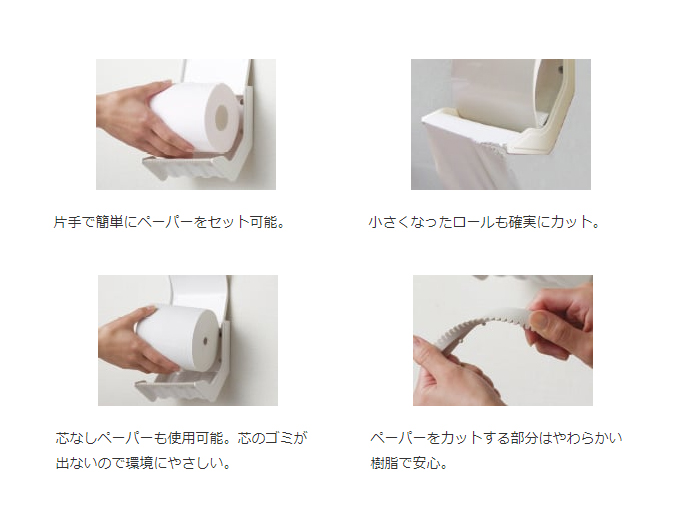 片手で簡単にペーパーをセット可能。

小さくなったロールも確実にカット。

芯なしペーパーも使用可能。芯のゴミが出ないので環境にやさしい。

ペーパーをカットする部分はやわらかい樹脂で安心。