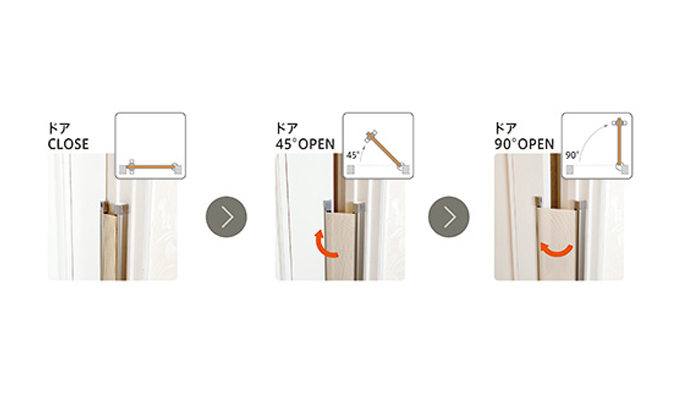 ドア
CLOSE

ドア
45°OPEN

45°

ドア
90°OPEN

90°