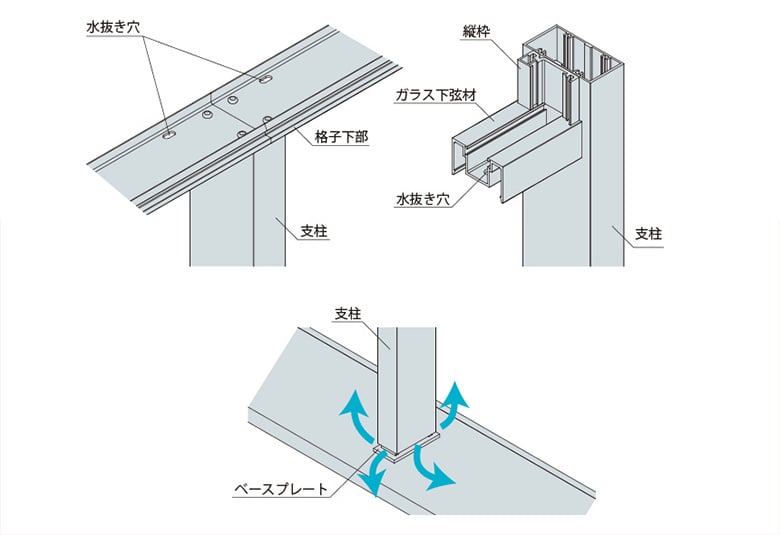 水抜き穴

格子下部

支柱

縦枠

ガラス下弦材

水抜き穴

支柱

支柱

ベースプレート