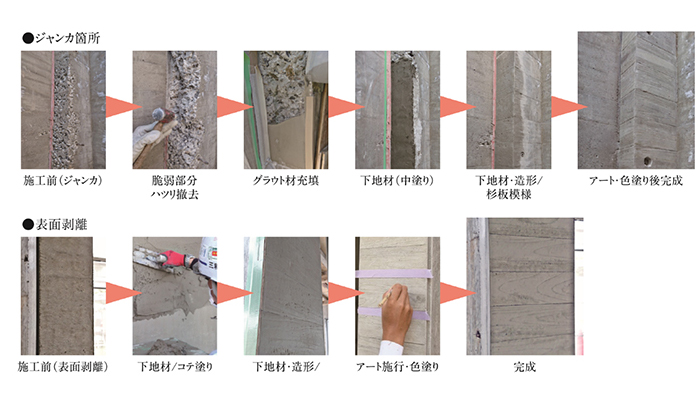 ●ジャンカ箇所

施工前（ジャンカ）

脆弱部分
ハツリ撤去

グラウト材充填

下地材（中塗り）

下地材・造形／
杉板模様

アート・色塗り後完成

●表面剥離

施工前（表面剥離）

下地材／コテ塗り

下地材・造形／

アート施行・色塗り

完成