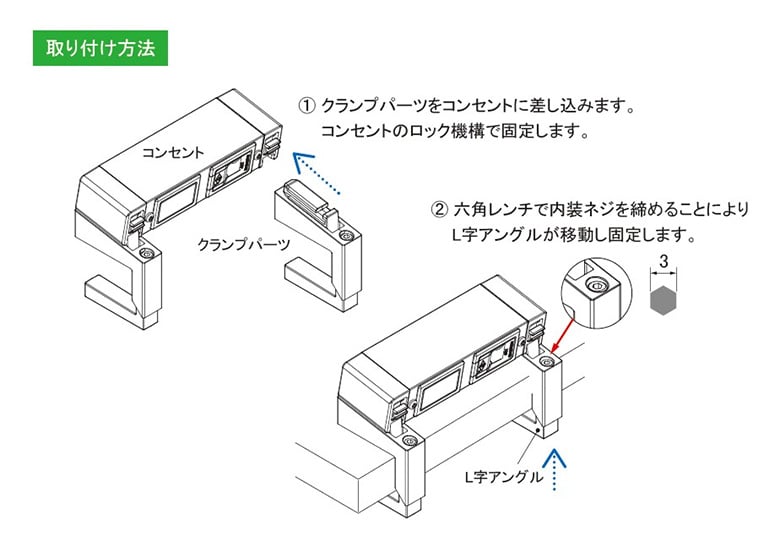 取り付け方法

① クランプパーツをコンセントに差し込みます。
コンセントのロック機構で固定します。

コンセント

クランプパーツ

② 六角レンチで内装ネジを締めることにより
L字アングルが移動し固定します。

3

L字アングル