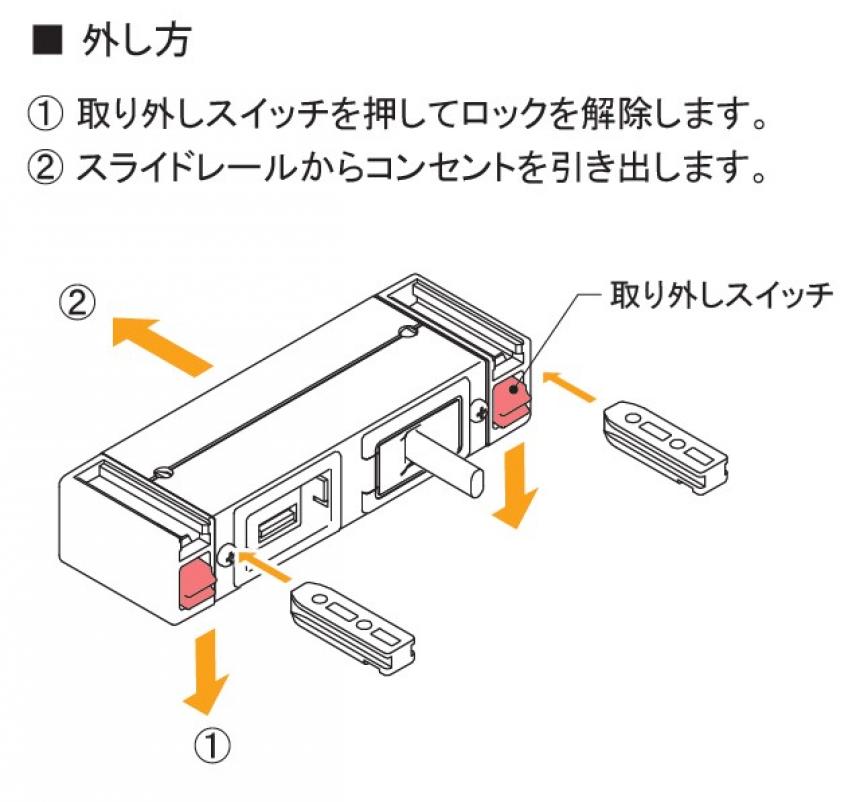 ■ 外し方

① 取り外しスイッチを押してロックを解除します。
② スライドレールからコンセントを引き出します。

②

取り外しスイッチ

①