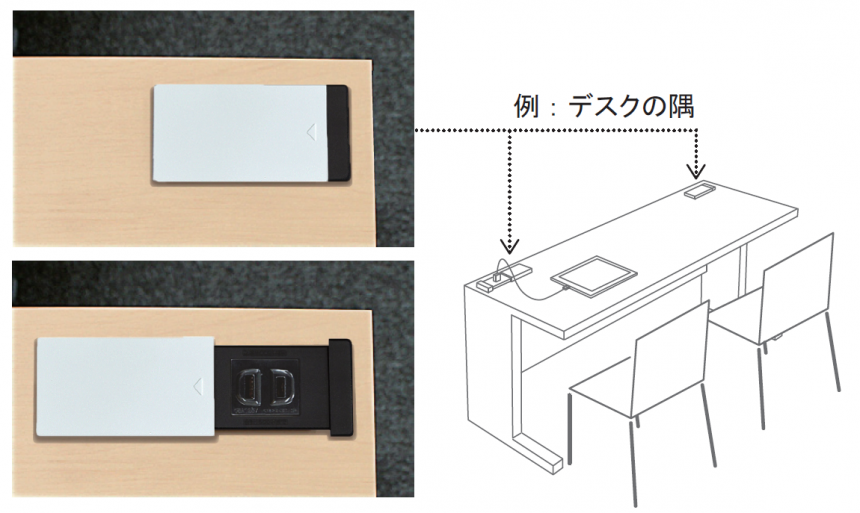 例：デスクの隅