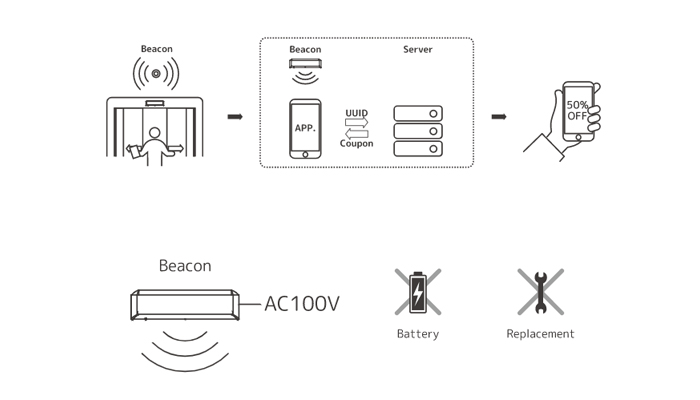 Beacon

Beacon

Server

APP.

UUID

Coupon

50% OFF

Beacon

AC100V

Battery

Replacement