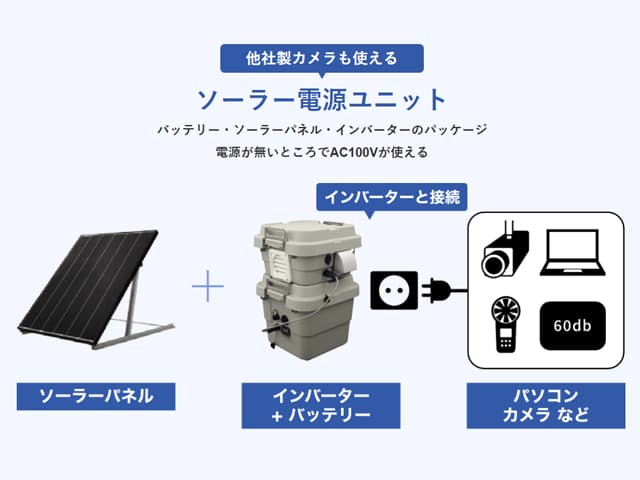 他社製カメラも使える

ソーラー電源ユニット

バッテリー・ソーラーパネル・インバーターのパッケージ
電源が無いところでAC100Vが使える

インバーターと接続

60db

ソーラーパネル

インバーター
+ バッテリー

パソコン
カメラ など