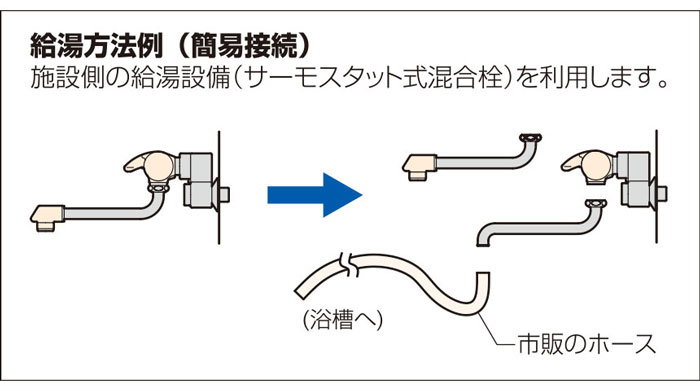 給湯方法例（簡易接続）
施設側の給湯設備（サーモスタット式混合栓）を利用します。

（浴槽へ）

市販のホース