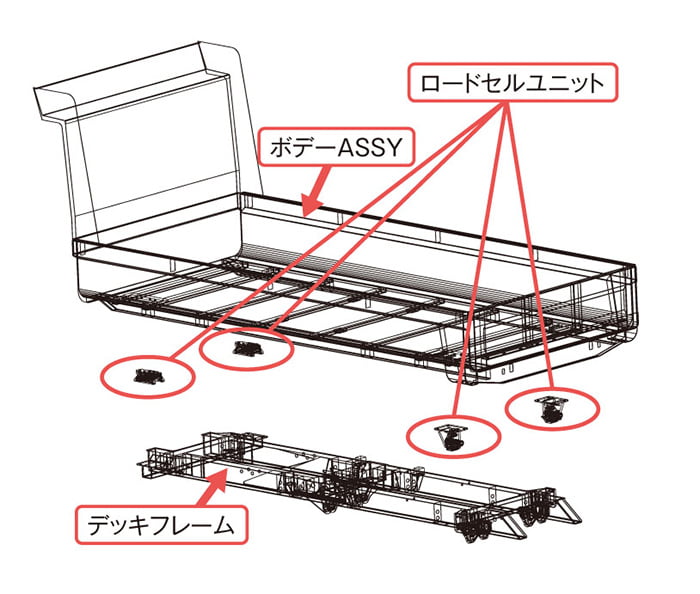 ロードセルユニット

ボデーASSY

デッキフレーム