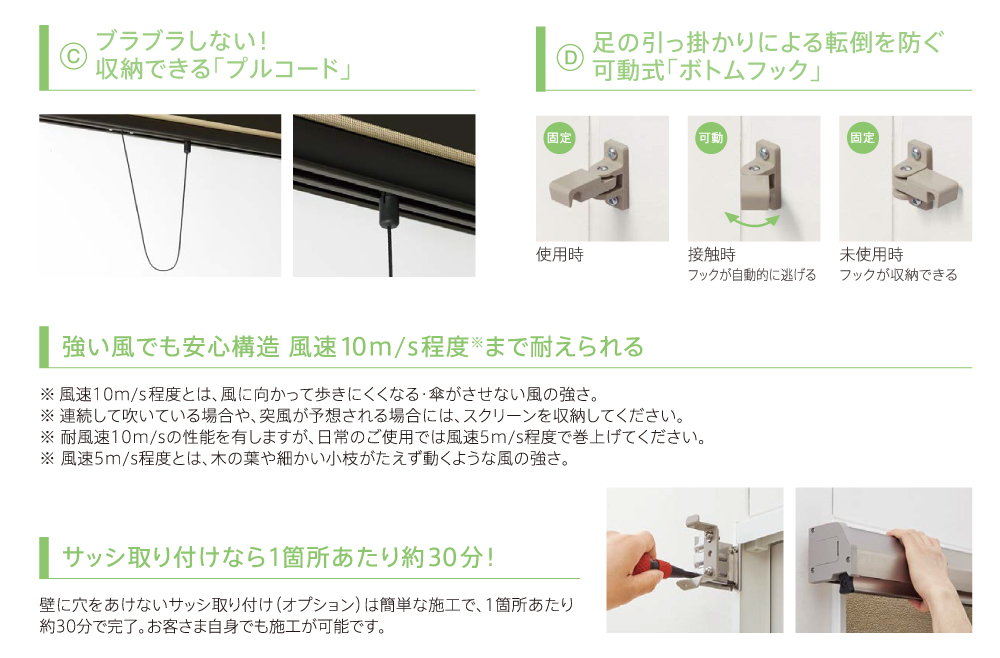 Ⓒ ブラブラしない！
収納できる「プルコード」

Ⓓ 足の引っ掛かりによる転倒を防ぐ
可動式「ボトムフック」

固定

使用時

可動

接触時
フックが自動的に逃げる

固定

未使用時
フックが収納できる

強い風でも安心構造 風速10m/s程度※まで耐えられる

※ 風速10m/s程度とは、風に向かって歩きにくくなる･傘がさせない風の強さ。
※ 連続して吹いている場合や、突風が予想される場合には、スクリーンを収納してください。
※ 耐風速10m/sの性能を有しますが、日常のご使用では風速5m/s程度で巻上げてください。
※ 風速5m/s程度とは、木の葉や細かい小枝がたえず動くような風の強さ。

サッシ取り付けなら1箇所あたり約30分！

壁に穴をあけないサッシ取り付け（オプション）は簡単な施工で、1箇所あたり約30分で完了。お客さま自身でも施工が可能です。