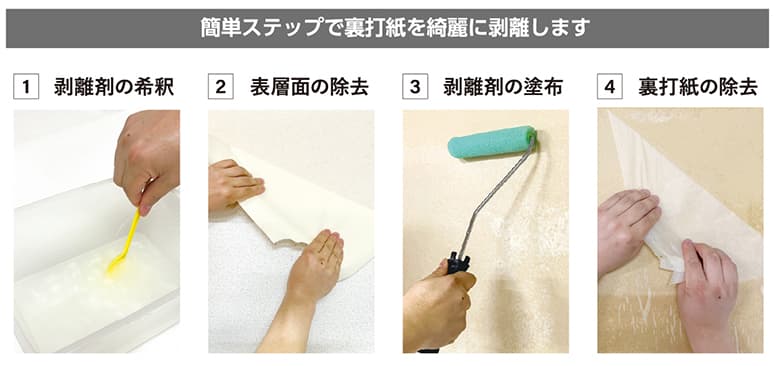 簡単ステップで裏打紙を綺麗に剥離します

1 剥離剤の希釈

2 表層面の除去

3 剥離剤の塗布

4 裏打紙の除去