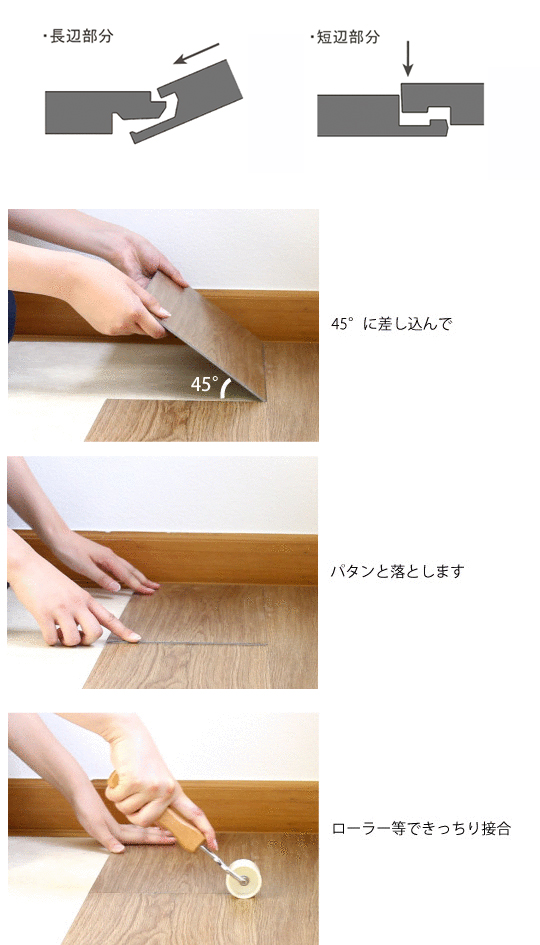 ・長辺部分

・短辺部分

45°

45°に差し込んで

パタンと落とします

ローラー等できっちり接合