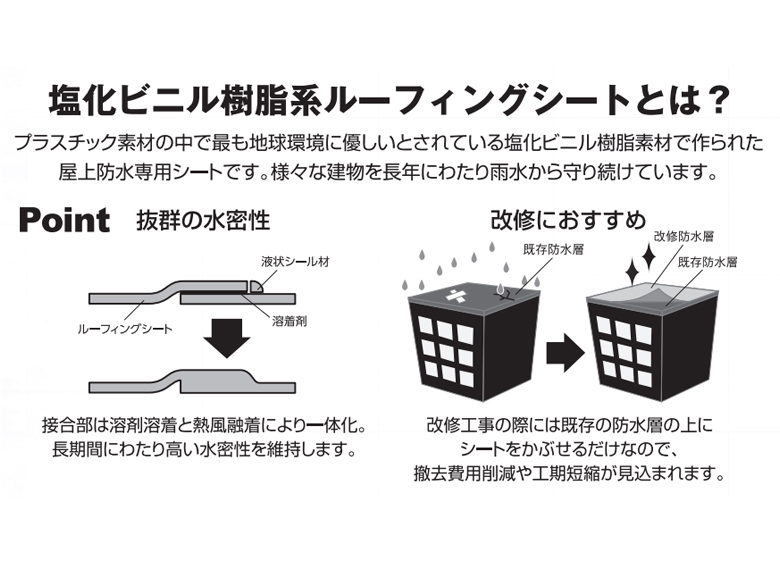 塩化ビニル樹脂系ルーフィングシートとは？

プラスチック素材の中で最も地球環境に優しいとされている塩化ビニル樹脂素材で作られた屋上防水専用シートです。様々な建物を長年にわたり雨水から守り続けています。

Point 抜群の水密性

液状シール材

ルーフィングシート

溶着剤

接合部は溶剤溶着と熱風融着により一体化。長期間にわたり高い水密性を維持します。

改修におすすめ

既存防水層

改修防水層

既存防水層

改修工事の際には既存の防水層の上にシートをかぶせるだけなので、撤去費用削減や工期短縮が見込まれます。