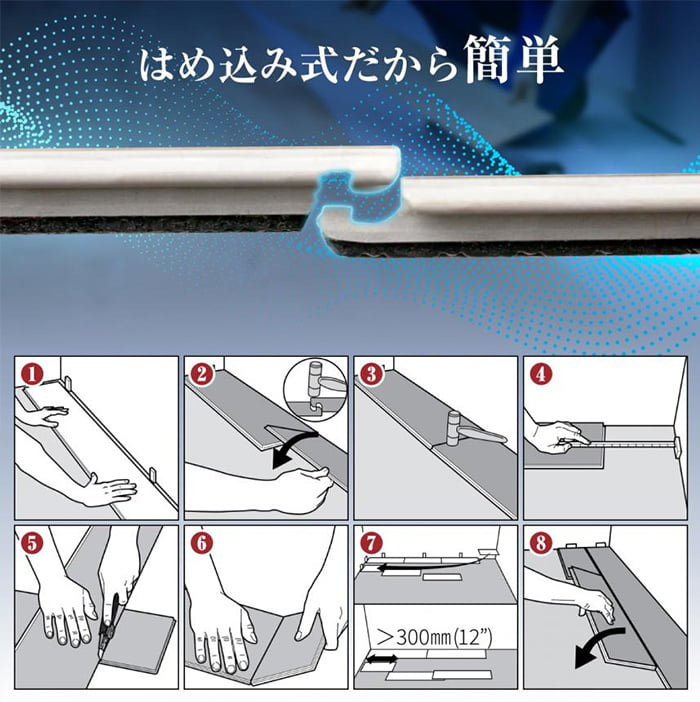 はめ込み式だから簡単

1

2

3

4

5

6

7

＞300mm(12")

8