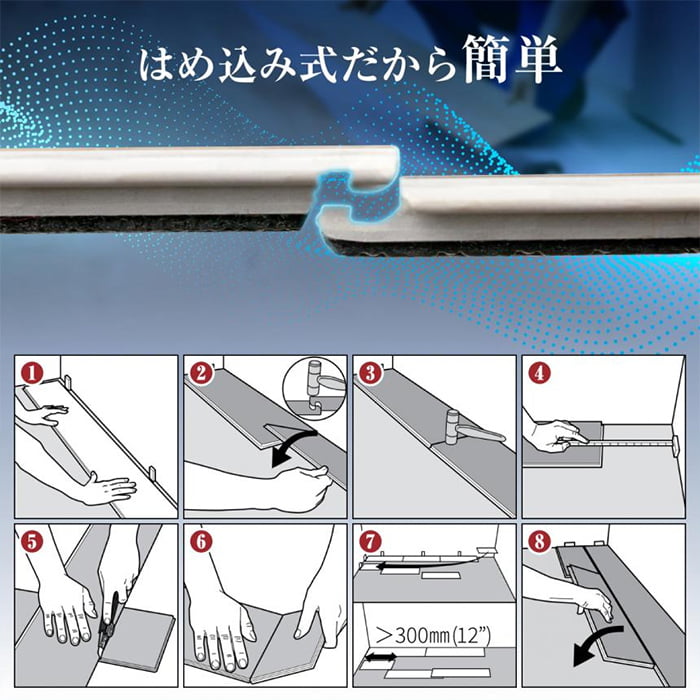 はめ込み式だから簡単

1

2

3

4

5

6

7

＞300mm(12”)

8