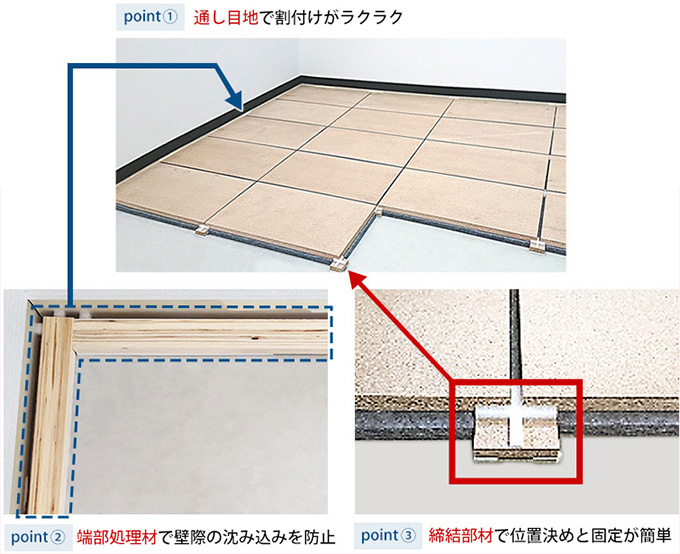 point① 通し目地で割付けがラクラク

point② 端部処理材で壁際の沈み込みを防止

point③ 締結部材で位置決めと固定が簡単