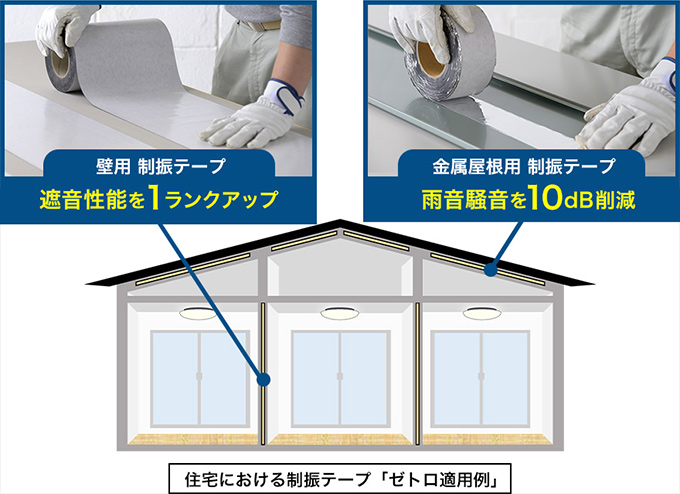 壁用 制振テープ
遮音性能を1ランクアップ

金属屋根用 制振テープ
雨音騒音を10dB削減

住宅における制振テープ「ゼトロ適用例」