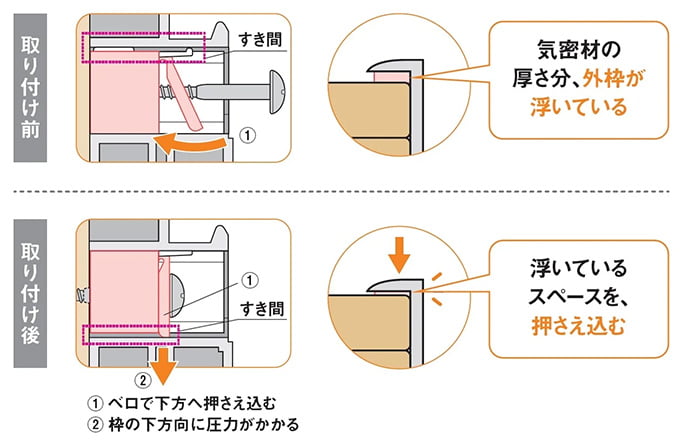 取り付け前

すき間

①

気密材の厚さ分、外枠が浮いている

取り付け後

①

すき間

②

① ベロで下方へ押さえ込む
② 枠の下方向に圧力がかかる

浮いているスペースを、押さえ込む