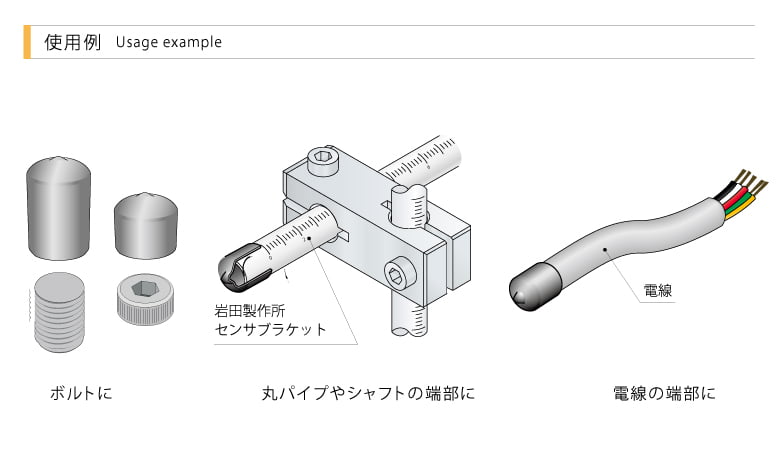 使用例 Usage example

岩田製作所
センサブラケット

電線

ボルトに

丸パイプやシャフトの端部に

電線の端部に