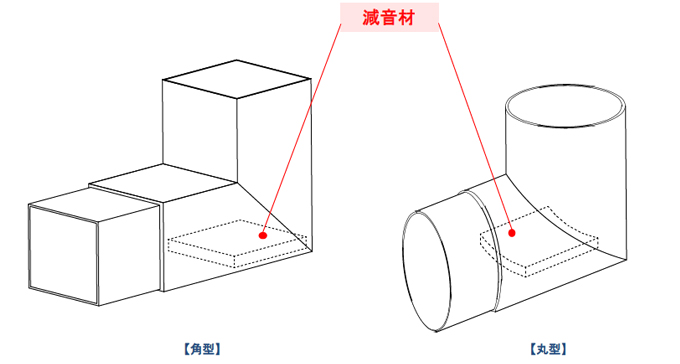 減音材

【角型】

【丸型】