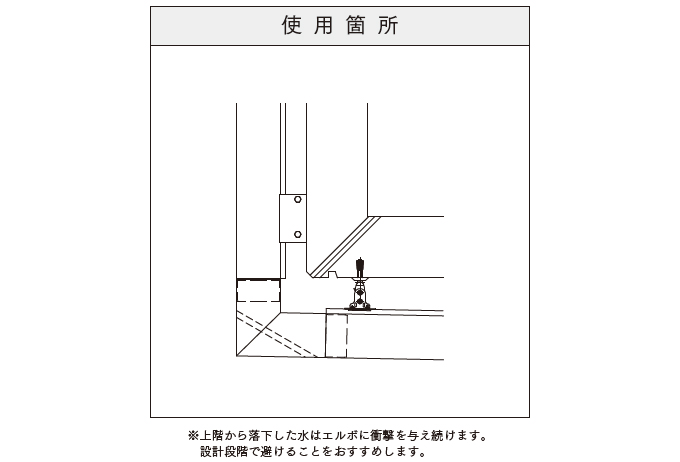 使用箇所

※上階から落下した水はエルボに衝撃を与え続けます。
設計段階で避けることをおすすめします。