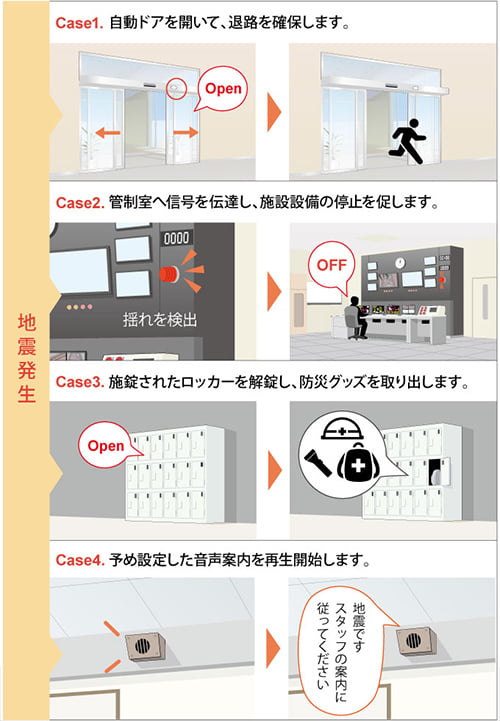 地震発生

Case1. 自動ドアを開いて、退路を確保します。

Open

Case2. 管制室へ信号を伝達し、施設設備の停止を促します。

0000

揺れを検出

OFF

Case3. 施錠されたロッカーを解錠し、防災グッズを取り出します。

Open

Case4. 予め設定した音声案内を再生開始します。

地震です
スタッフの案内に
従ってください