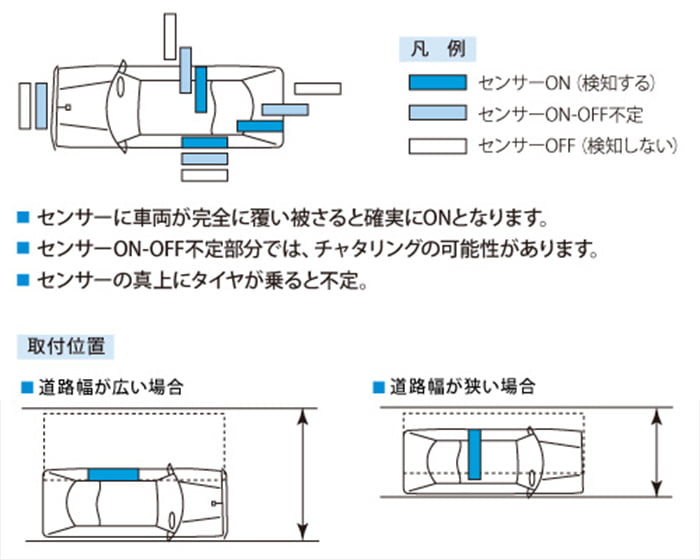 凡　例

センサーON（検知する）

センサーON-OFF不定

センサーOFF（検知しない）

■ センサーに車両が完全に覆い被さると確実にONとなります。

■ センサーON-OFF不定部分では、チャタリングの可能性があります。

■ センサーの真上にタイヤが乗ると不定。

取付位置

■ 道路幅が広い場合

■ 道路幅が狭い場合