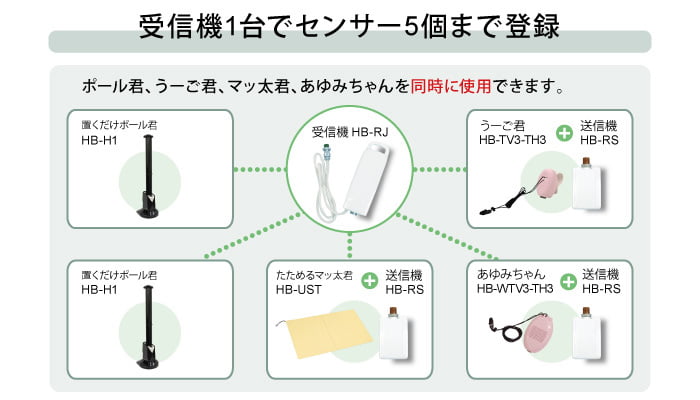 受信機1台でセンサー5個まで登録

ポール君、うーご君、マッ太君、あゆみちゃんを同時に使用できます。

置くだけポール君
HB-H1

受信機 HB-RJ

うーご君
HB-TV3-TH3

送信機
HB-RS

置くだけポール君
HB-H1

たためるマッ太君
HB-UST

送信機
HB-RS

あゆみちゃん
HB-WTV3-TH3

送信機
HB-RS