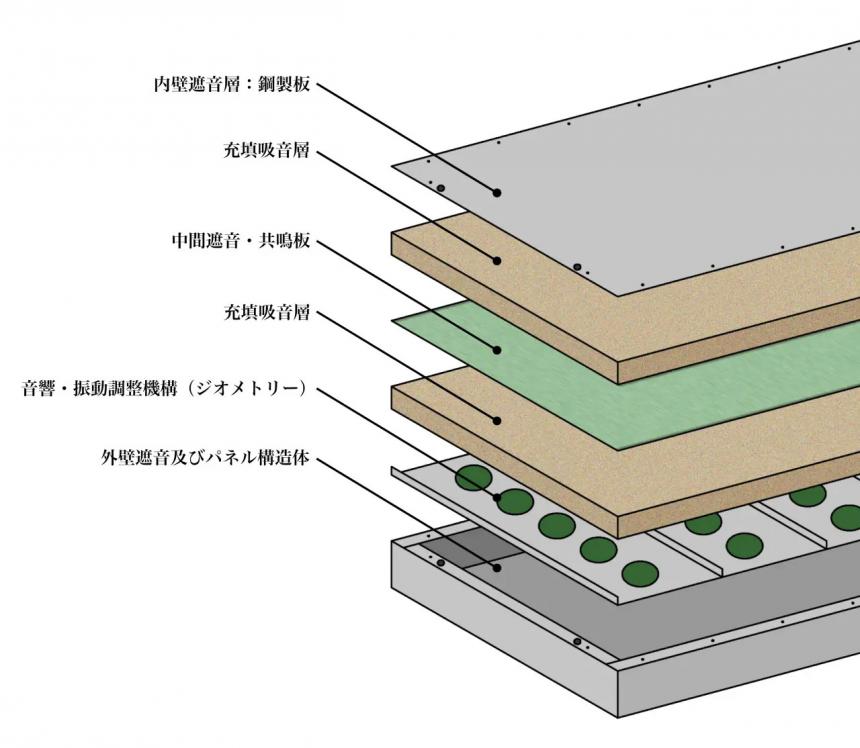 内壁遮音層：鋼製板

充填吸音層

中間遮音・共鳴板

充填吸音層

音響・振動調整機構（ジオメトリー）

外壁遮音及びパネル構造体