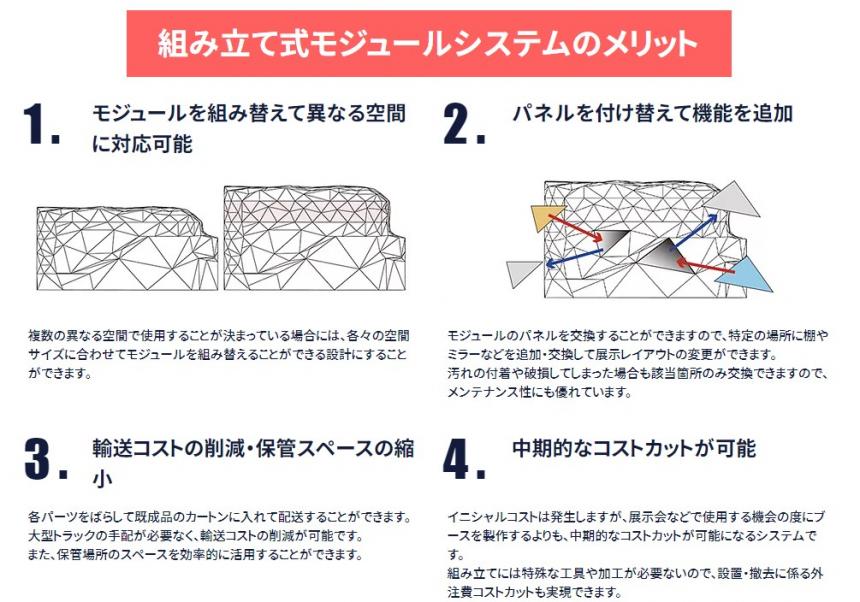 組み立て式モジュールシステムのメリット

1. モジュールを組み替えて異なる空間に対応可能

複数の異なる空間で使用することが決まっている場合には、各々の空間サイズに合わせてモジュールを組み替えることができる設計にすることができます。

2. パネルを付け替えて機能を追加

モジュールのパネルを交換することができますので、特定の場所に棚やミラーなどを追加・交換して展示レイアウトの変更ができます。
汚れの付着や破損してしまった場合も該当箇所のみ交換できますので、メンテナンス性にも優れています。

3. 輸送コストの削減・保管スペースの縮小

各パーツをばらして既成品のカートンに入れて配送することができます。
大型トラックの手配が必要なく、輸送コストの削減が可能です。
また、保管場所のスペースを効率的に活用することができます。

4. 中期的なコストカットが可能

イニシャルコストは発生しますが、展示会などで使用する機会の度にブースを製作するよりも、中期的なコストカットが可能になるシステムです。
組み立てには特殊な工具や加工が必要ないので、設置・撤去に係る外注費コストカットも実現できます。