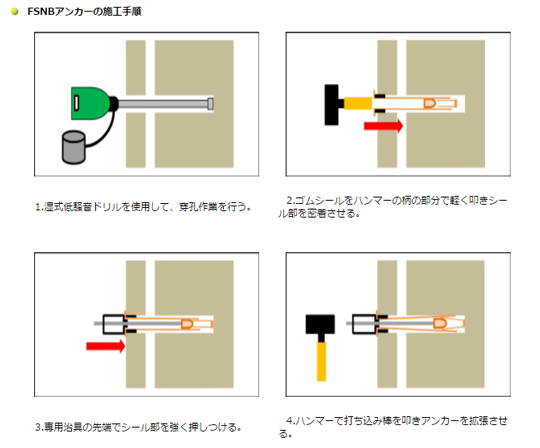 FSNBアンカーの施工手順

1.湿式低騒音ドリルを使用して、穿孔作業を行う。

2.ゴムシールをハンマーの柄の部分で軽く叩きシール部を密着させる。

3.専用治具の先端でシール部を強く押しつける。

4.ハンマーで打ち込み棒を叩きアンカーを拡張させる。