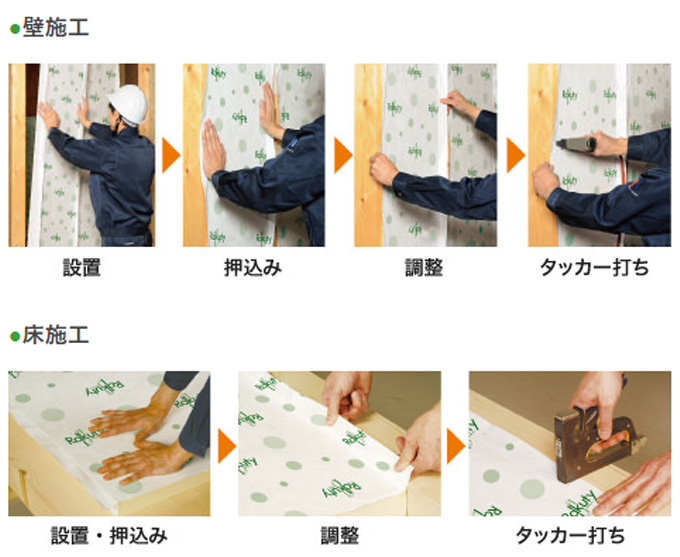 ●壁施工

設置

押込み

調整

タッカー打ち

●床施工

設置・押込み

調整

タッカー打ち