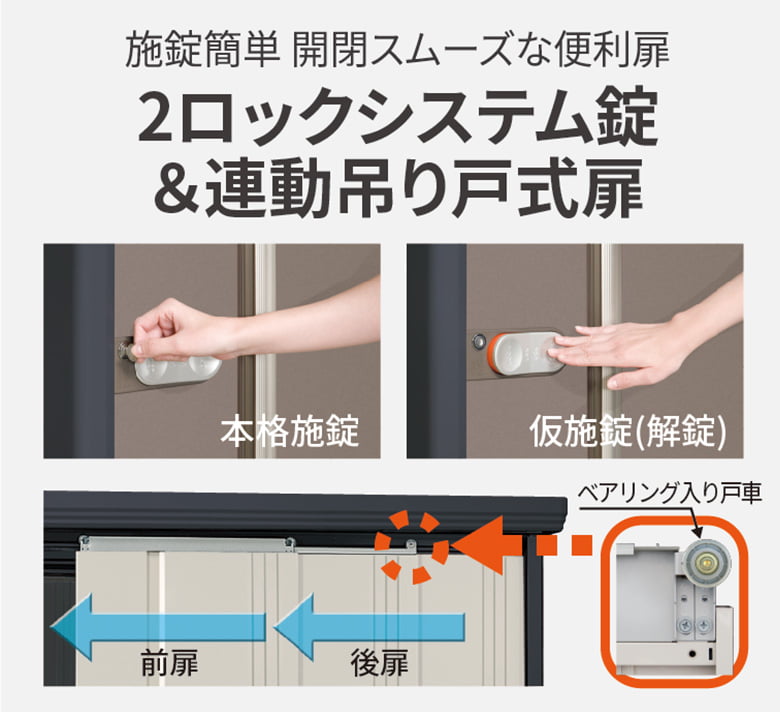 施錠簡単 開閉スムーズな便利扉

2ロックシステム錠
&連動吊り戸式扉

本格施錠

仮施錠(解錠)

ベアリング入り戸車

前扉

後扉