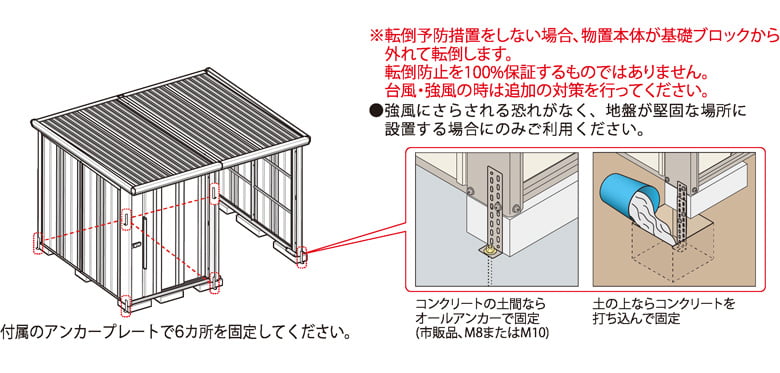 ※転倒予防措置をしない場合、物置本体が基礎ブロックから外れて転倒します。
転倒防止を100%保証するものではありません。
台風・強風の時は追加の対策を行ってください。

●強風にさらされる恐れがなく、地盤が堅固な場所に設置する場合にのみご利用ください。

コンクリートの土間ならオールアンカーで固定
(市販品、M8またはM10)

土の上ならコンクリートを打ち込んで固定

付属のアンカープレートで6カ所を固定してください。