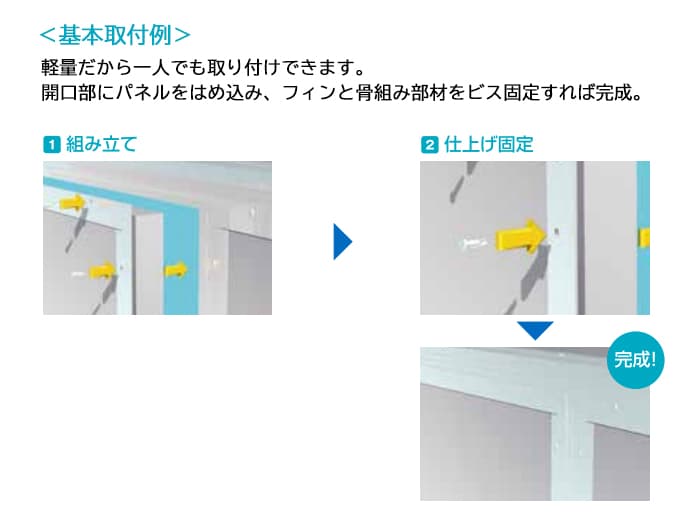 ＜基本取付例＞

軽量だから一人でも取り付けできます。
開口部にパネルをはめ込み、フィンと骨組み部材をビス固定すれば完成。

1 組み立て

2 仕上げ固定

完成!