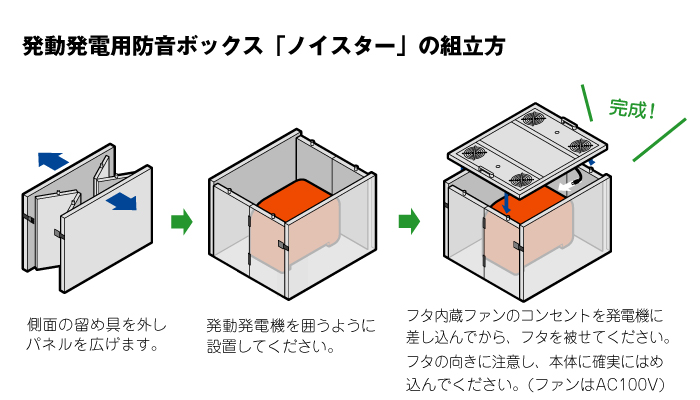 発動発電用防音ボックス「ノイスター」の組立方

完成！

側面の留め具を外しパネルを広げます。

発動発電機を囲うように設置してください。

フタ内蔵ファンのコンセントを発電機に差し込んでから、フタを被せてください。

フタの向きに注意し、本体に確実にはめ込んでください。（ファンはAC100V）