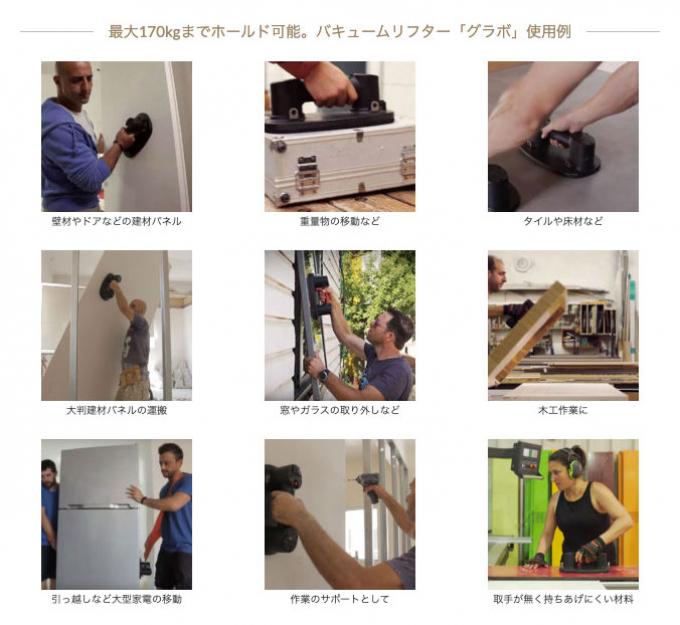 最大170kgまでホールド可能。バキュームリフター「グラボ」使用例

壁材やドアなどの建材パネル

重量物の移動など

タイルや床材など

大判建材パネルの運搬

窓やガラスの取り外しなど

木工作業に

引っ越しなど大型家電の移動

作業のサポートとして

取手が無く持ちあげにくい材料