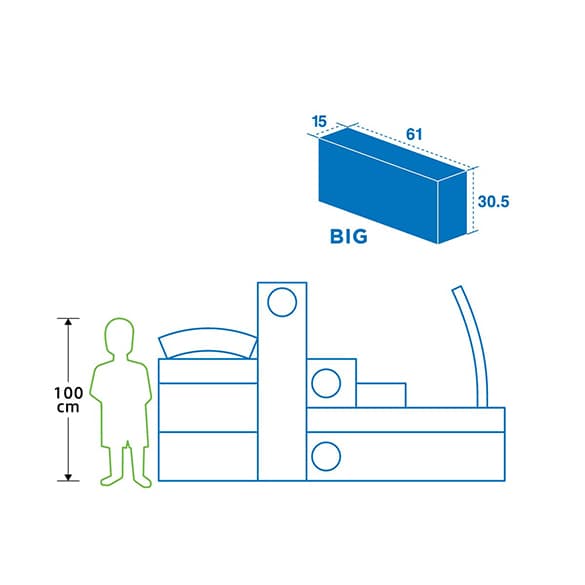 15
61
30.5
BIG
100 cm