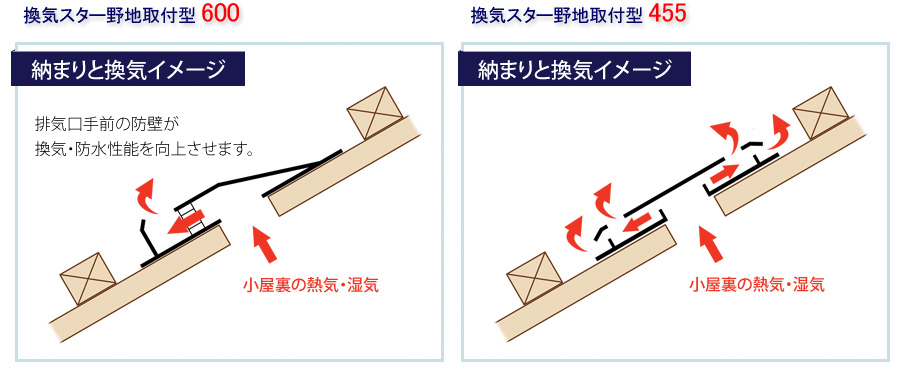 換気スター野地取付型 600

納まりと換気イメージ

排気口手前の防壁が
換気・防水性能を向上させます。

小屋裏の熱気・湿気

換気スター野地取付型 455

納まりと換気イメージ

小屋裏の熱気・湿気