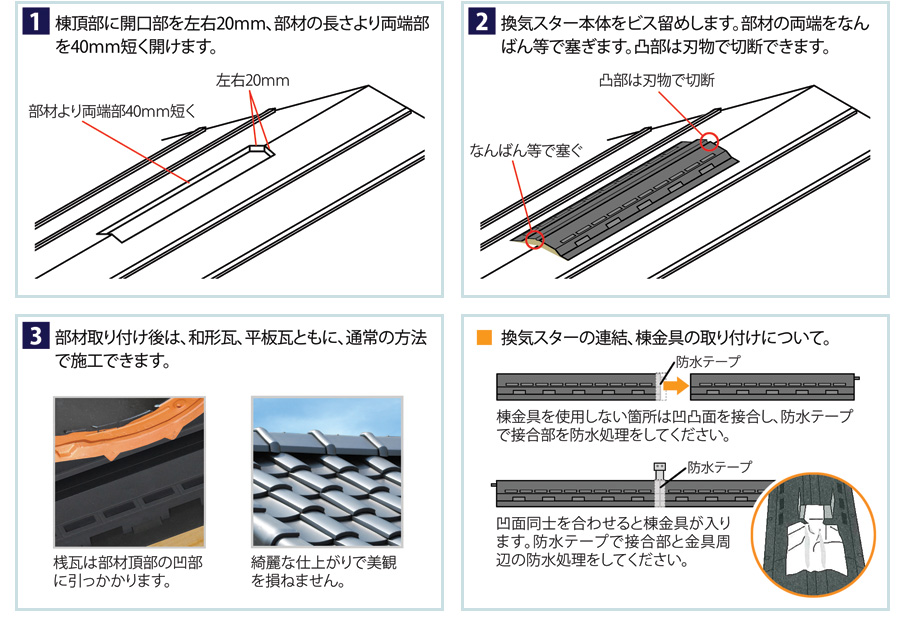 1 棟頂部に開口部を左右20mm、部材の長さより両端部を40mm短く開けます。

左右20mm

部材より両端部40mm短く

2 換気スター本体をビス留めします。部材の両端をなんばん等で塞ぎます。凸部は刃物で切断できます。

凸部は刃物で切断

なんばん等で塞ぐ

3 部材取り付け後は、和形瓦、平板瓦ともに、通常の方法で施工できます。

桟瓦は部材頂部の凹部に引っかかります。

綺麗な仕上がりで美観を損ねません。

■ 換気スターの連結、棟金具の取り付けについて。

防水テープ

棟金具を使用しない箇所は凹凸面を接合し、防水テープで接合部を防水処理をしてください。

防水テープ

凹面同士を合わせると棟金具が入ります。防水テープで接合部と金具周辺の防水処理をしてください。