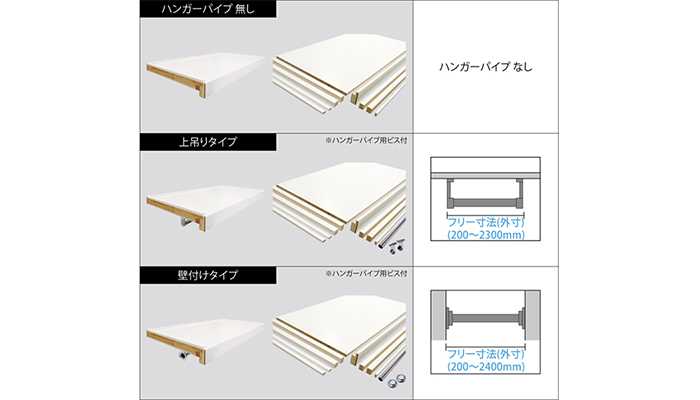 ハンガーパイプ 無し

ハンガーパイプ なし

上吊りタイプ

※ハンガーパイプ用ビス付

フリー寸法(外寸)
(200～2300mm)

壁付けタイプ

※ハンガーパイプ用ビス付

フリー寸法(外寸)
(200～2400mm)