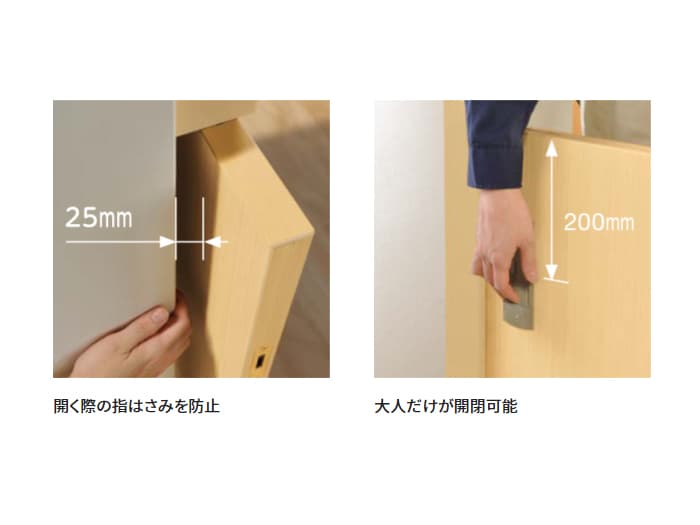 25mm

開く際の指はさみを防止

200mm

大人だけが開閉可能