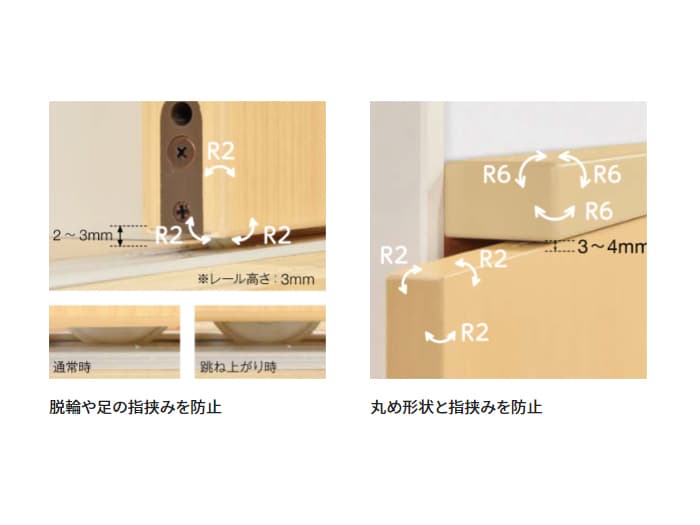 R2
2～3mm
R2
R2
※レール高さ：3mm

通常時

跳ね上がり時

脱輪や足の指挟みを防止

R6
R6
R6
3～4mm
R2
R2
R2

丸め形状と指挟みを防止